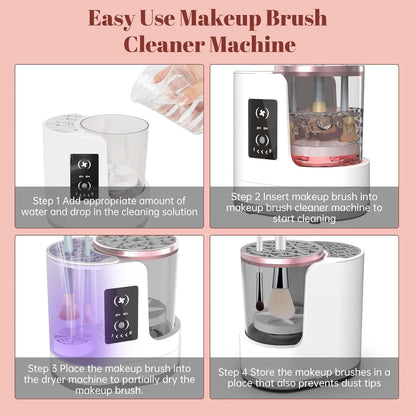 Easy Use Makeup Brush Cleaner Machine

Step 1 Add appropriate amount of water and drop in the cleaning solution

Step 2 Insert makeup brush into makeup brush cleaner machine to start cleaning

Step 3 Place the makeup brush into the dryer machine to partially dry the makeup brush.

Step 4 Store the makeup brushes in a place that also prevents dust tips