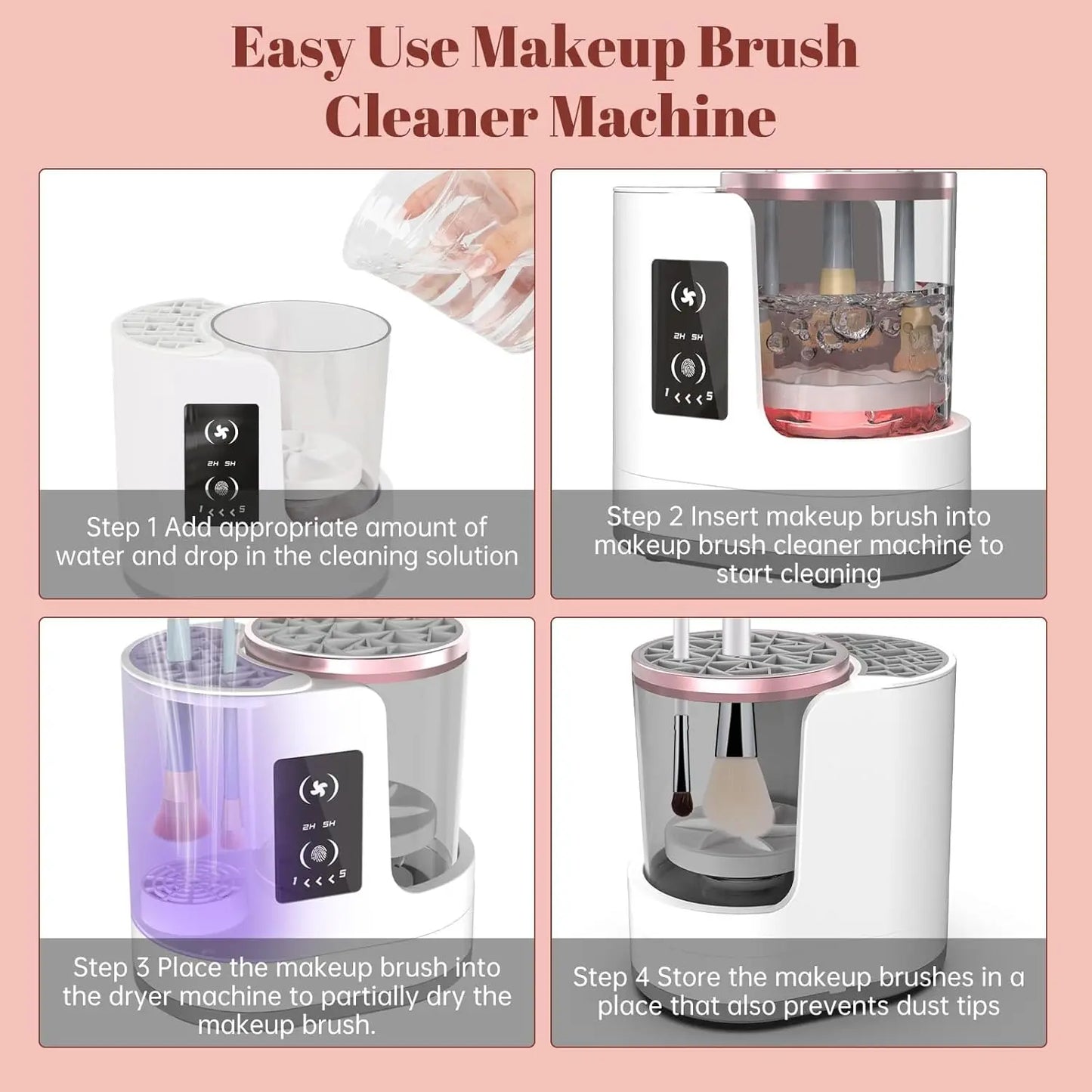 Easy Use Makeup Brush Cleaner Machine

2H 5H
1 < < < 5

Step 1 Add appropriate amount of water and drop in the cleaning solution

2H 5H
1 < < < 5

Step 2 Insert makeup brush into makeup brush cleaner machine to start cleaning

2H 5H
1 < < < 5

Step 3 Place the makeup brush into the dryer machine to partially dry the makeup brush.

Step 4 Store the makeup brushes in a place that also prevents dust tips