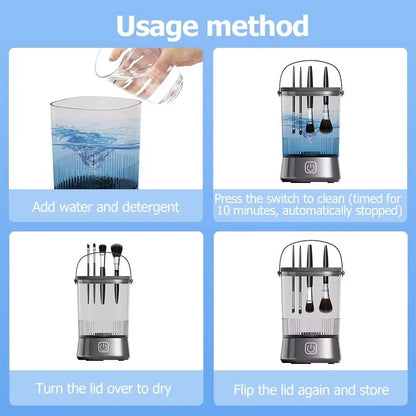 Usage method

Add water and detergent

Press the switch to clean (timed for 10 minutes, automatically stopped)

Turn the lid over to dry

Flip the lid again and store