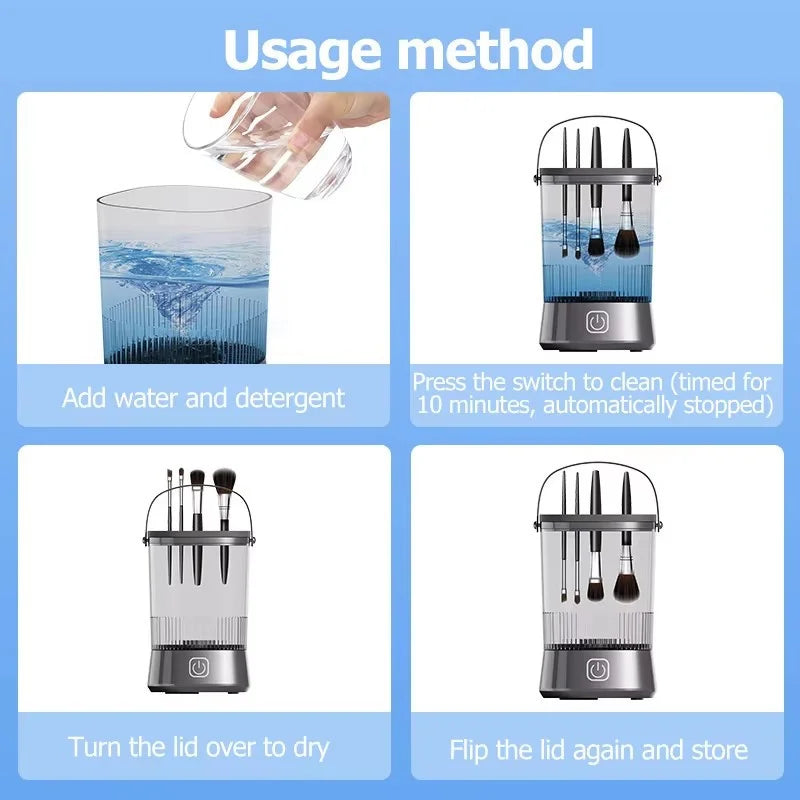 Usage method

Add water and detergent

Press the switch to clean (timed for 10 minutes, automatically stopped)

Turn the lid over to dry

Flip the lid again and store